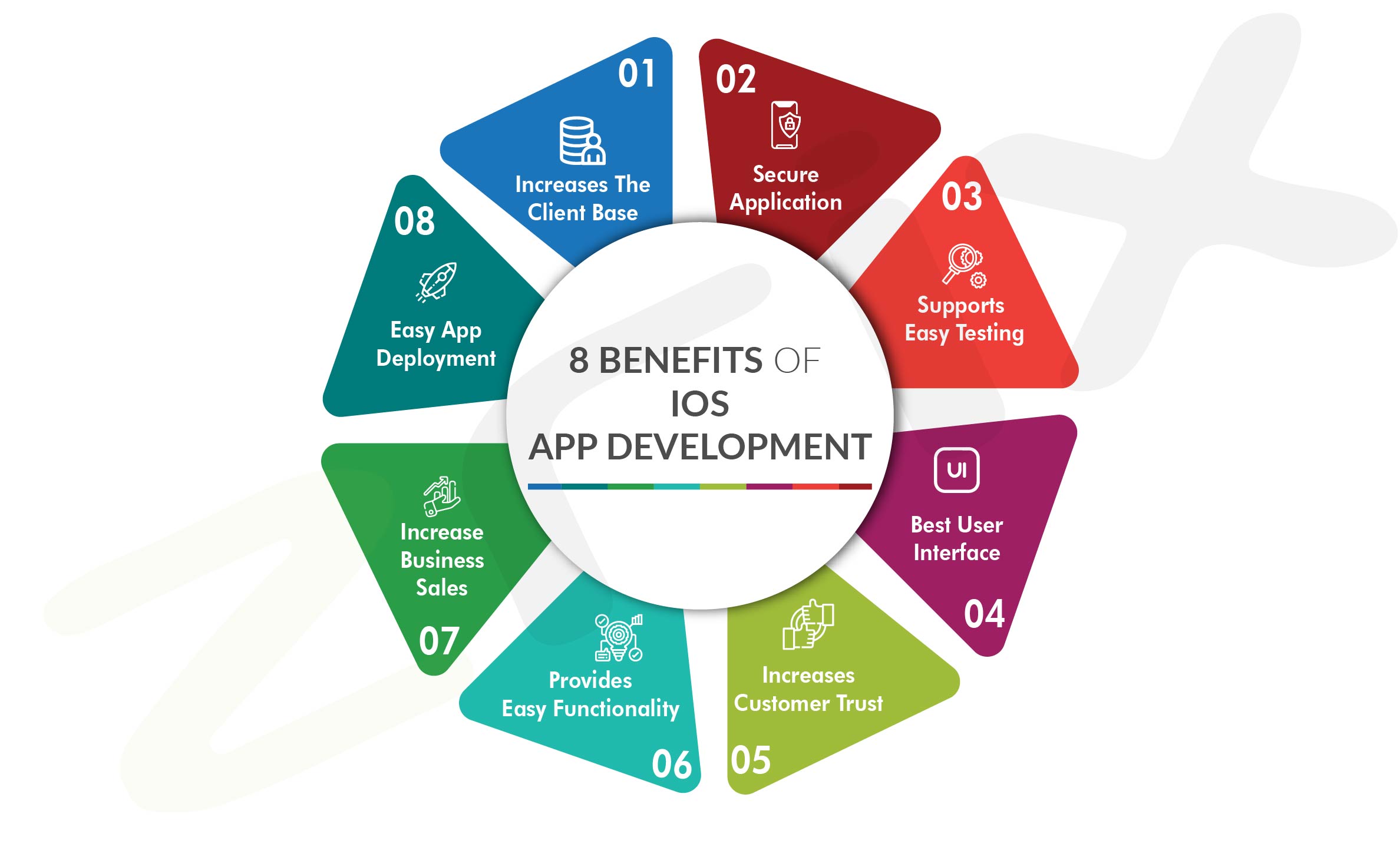 8 BENEFITS OF IOS APP DEVELOPMENT

01
Increases The Client Base

02
Secure Application

03
Supports Easy Testing

UI
Best User Interface
04

Increases Customer Trust
05

Provides Easy Functionality
06

Increase Business Sales
07

08
Easy App Deployment