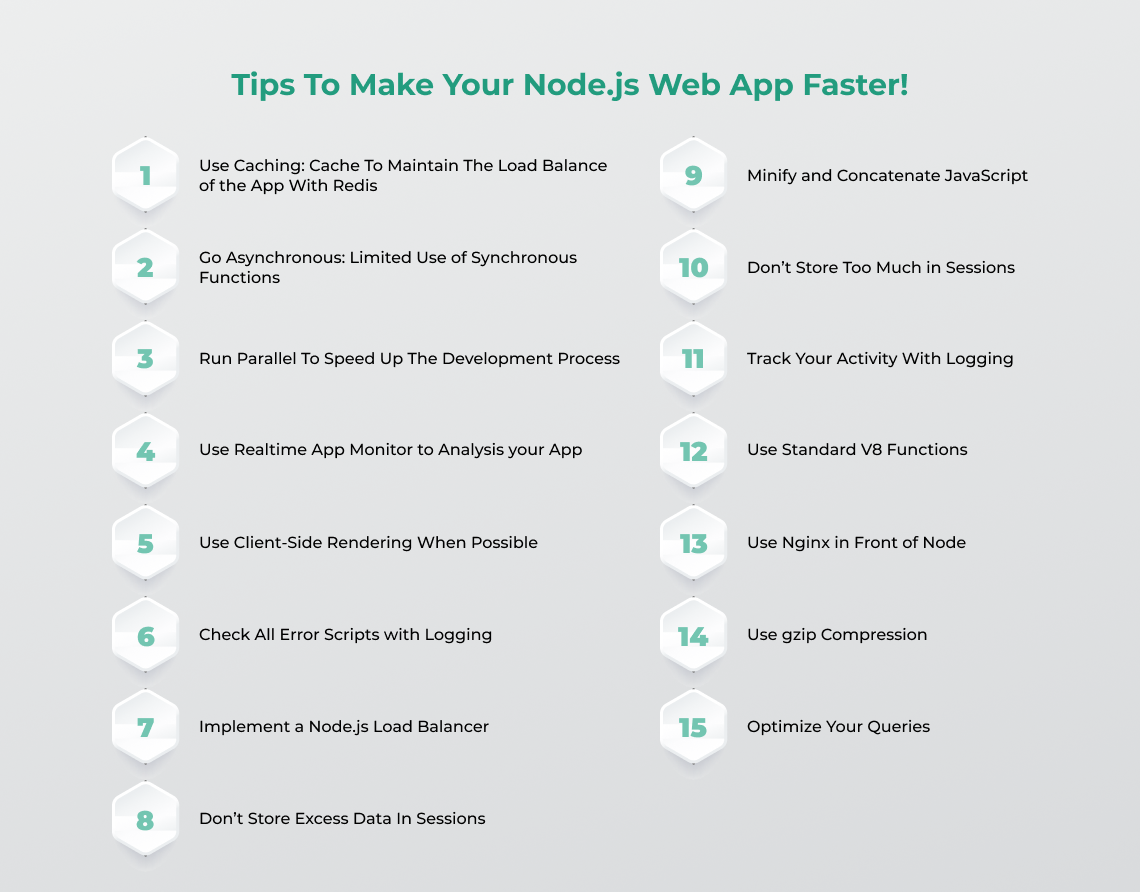 Tips To Make Your Node.js Web App Faster!

1 Use Caching: Cache To Maintain The Load Balance of the App With Redis

2 Go Asynchronous: Limited Use of Synchronous Functions

3 Run Parallel To Speed Up The Development Process

4 Use Realtime App Monitor to Analysis your App

5 Use Client-Side Rendering When Possible

6 Check All Error Scripts with Logging

7 Implement a Node.js Load Balancer

8 Don't Store Excess Data In Sessions

9 Minify and Concatenate JavaScript

10 Don't Store Too Much in Sessions

11 Track Your Activity With Logging

12 Use Standard V8 Functions

13 Use Nginx in Front of Node

14 Use gzip Compression

15 Optimize Your Queries